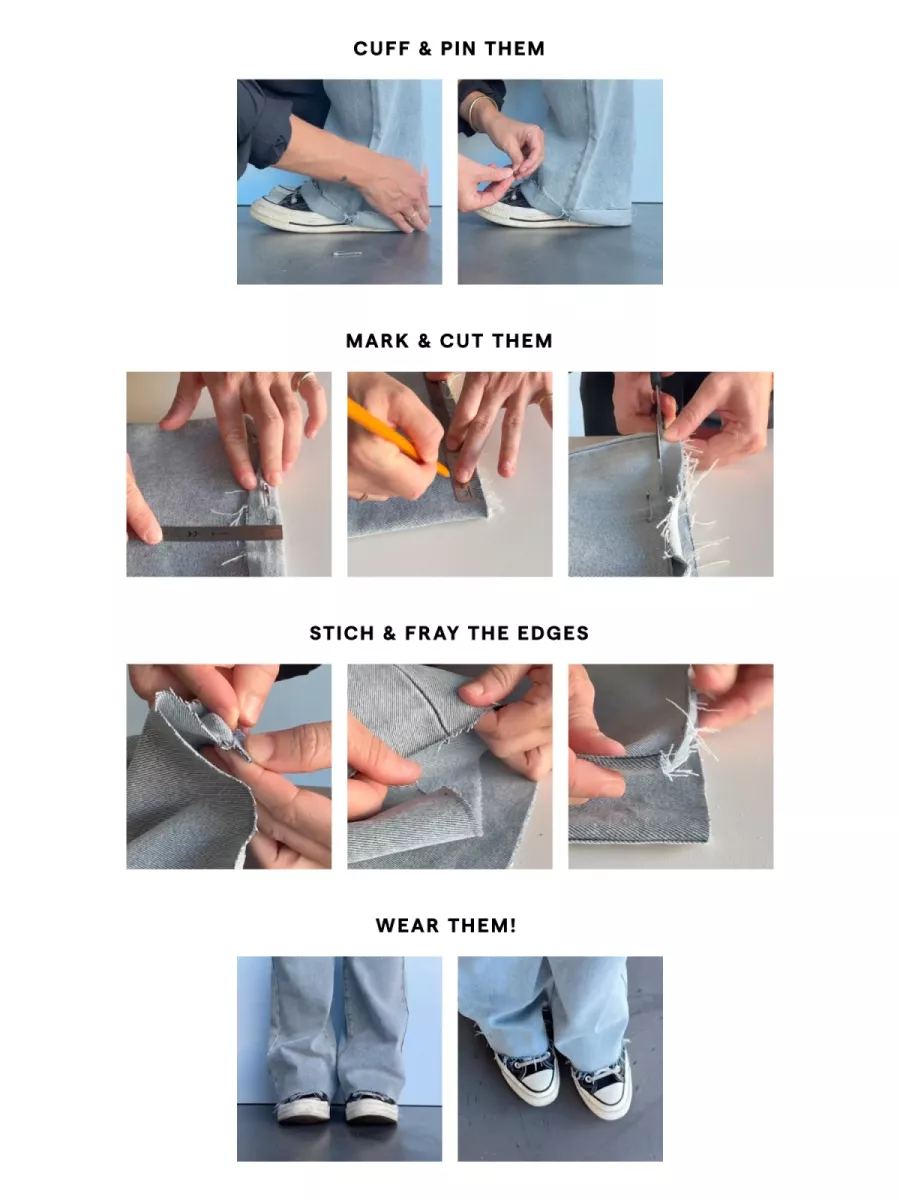 CUFF & PIN THEM

MARK & CUT THEM

STICH & FRAY THE EDGES

WEAR THEM!